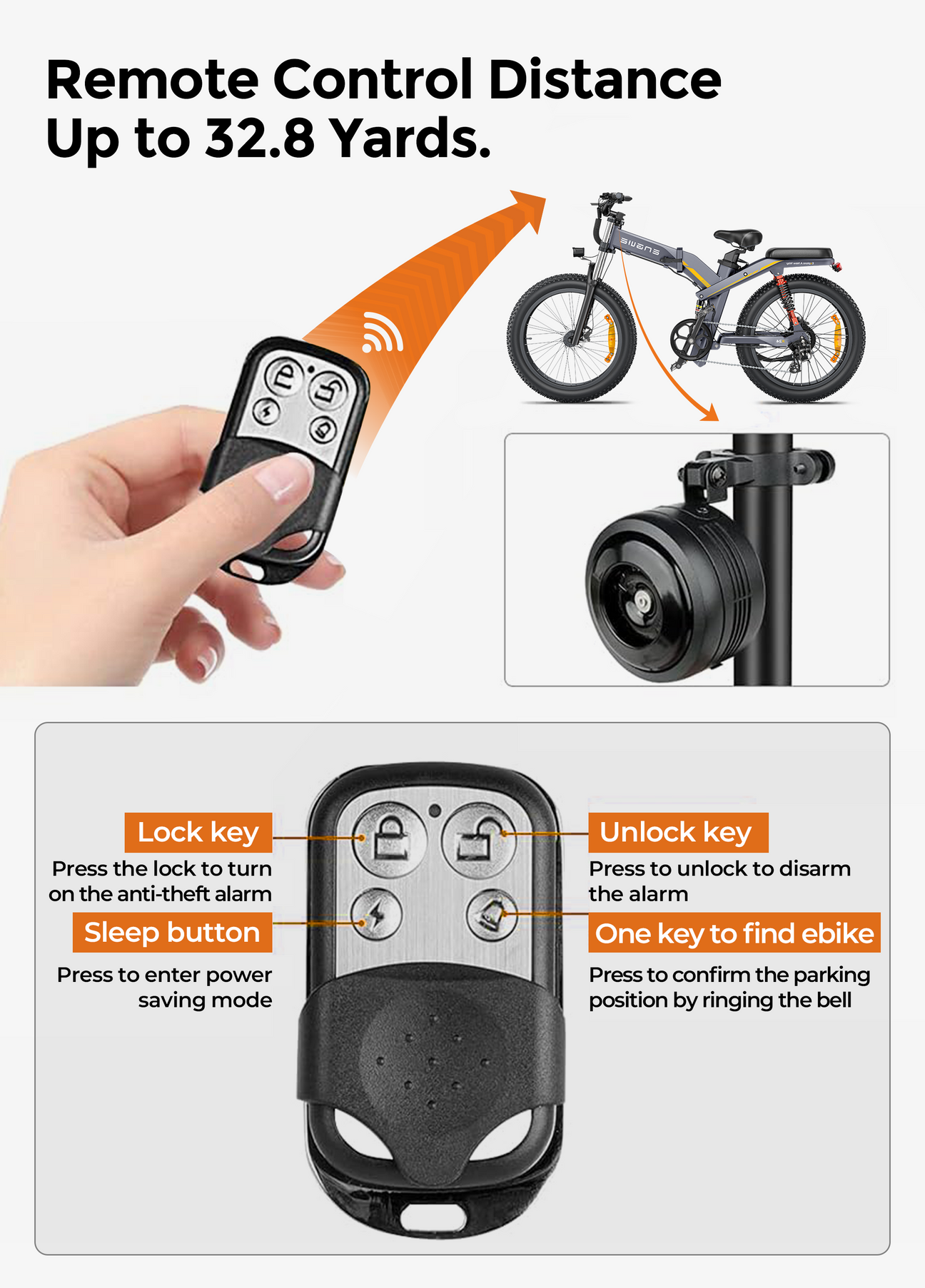 Remote Control Distance Up to 32.8 Yards.

ENGWE

Lock key

Press the lock to turn on the anti-theft alarm

Sleep button

Press to enter power saving mode

Unlock key

Press to unlock to disarm the alarm

One key to find ebike

Press to confirm the parking position by ringing the bell